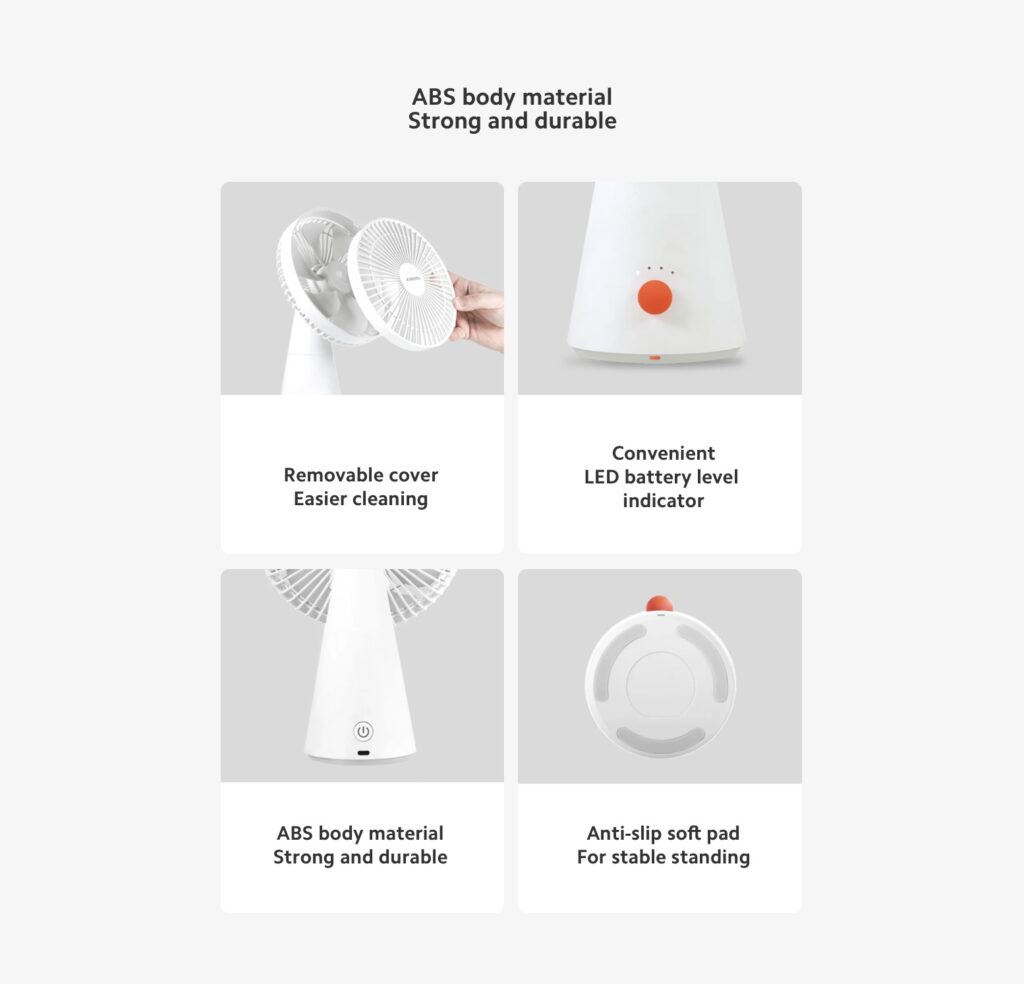 ABS body material
Strong and durable

Removable cover
Easier cleaning

Convenient
LED battery level
indicator

ABS body material
Strong and durable

Anti-slip soft pad
For stable standing