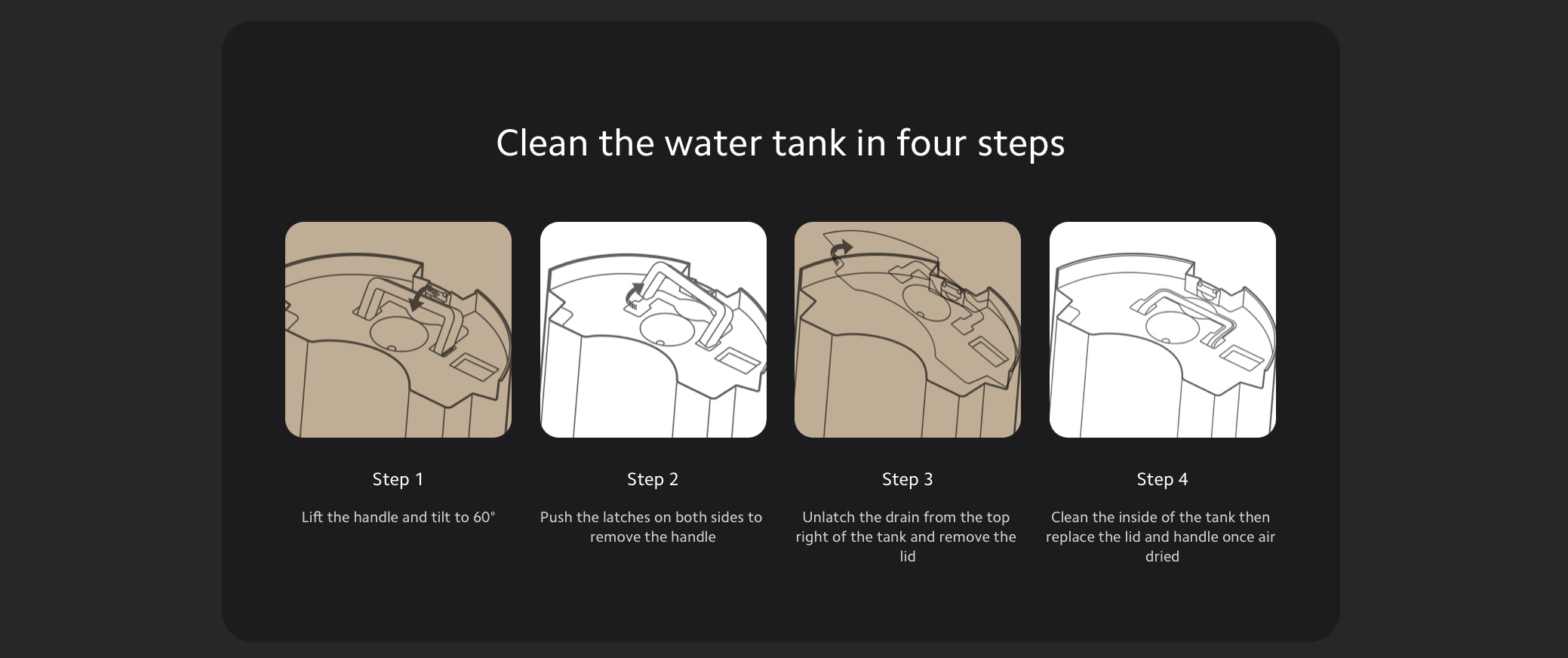 Clean the water tank in four steps

Step 1

Lift the handle and tilt to 60°

Step 2

Push the latches on both sides to remove the handle

Step 3

Unlatch the drain from the top right of the tank and remove the lid

Step 4

Clean the inside of the tank then replace the lid and handle once air dried