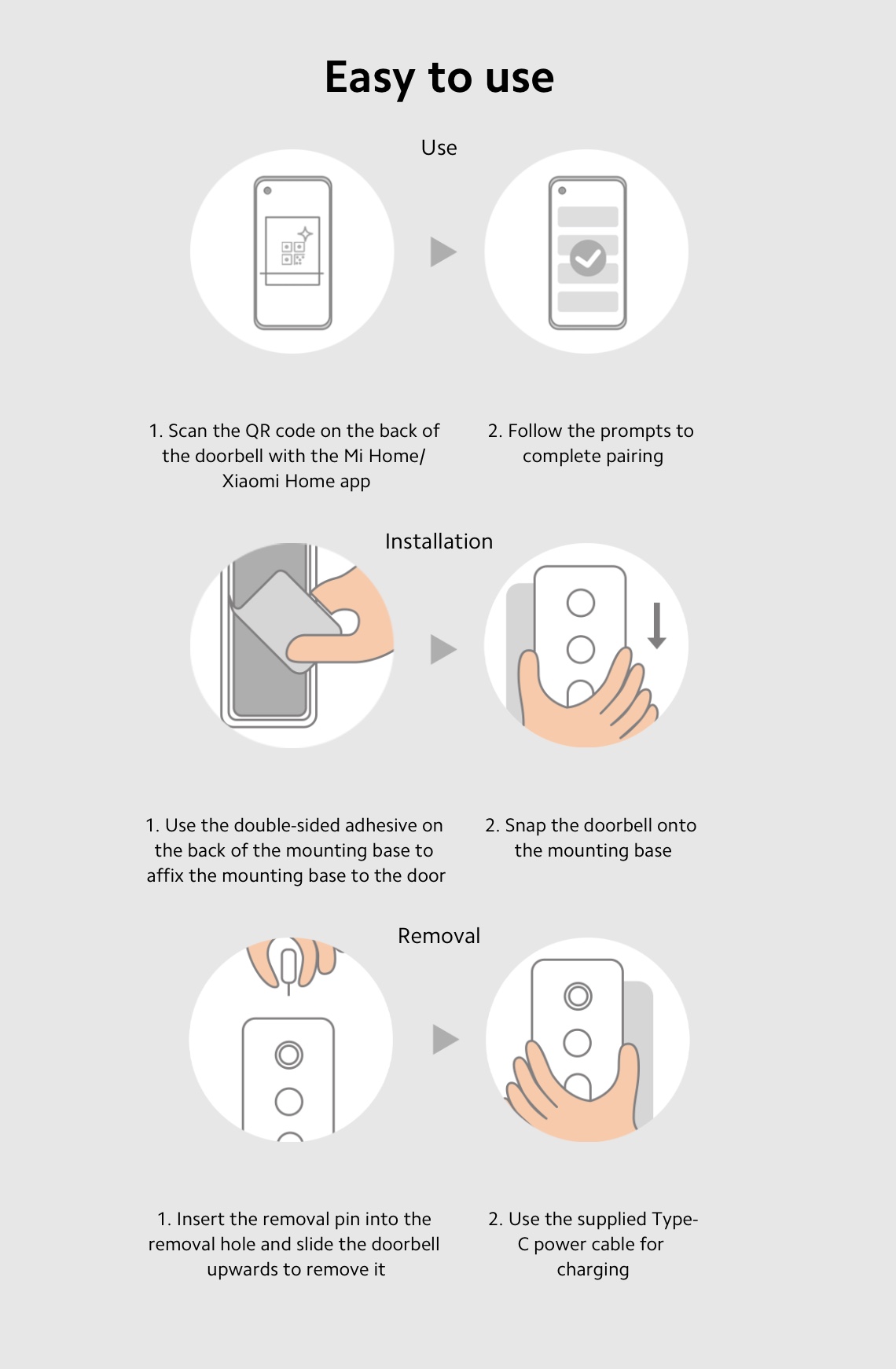 Easy to use

Use

1. Scan the QR code on the back of the doorbell with the Mi Home/ Xiaomi Home app

2. Follow the prompts to complete pairing

Installation

1. Use the double-sided adhesive on the back of the mounting base to affix the mounting base to the door

2. Snap the doorbell onto the mounting base

Removal

1. Insert the removal pin into the removal hole and slide the doorbell upwards to remove it

2. Use the supplied Type-C power cable for charging